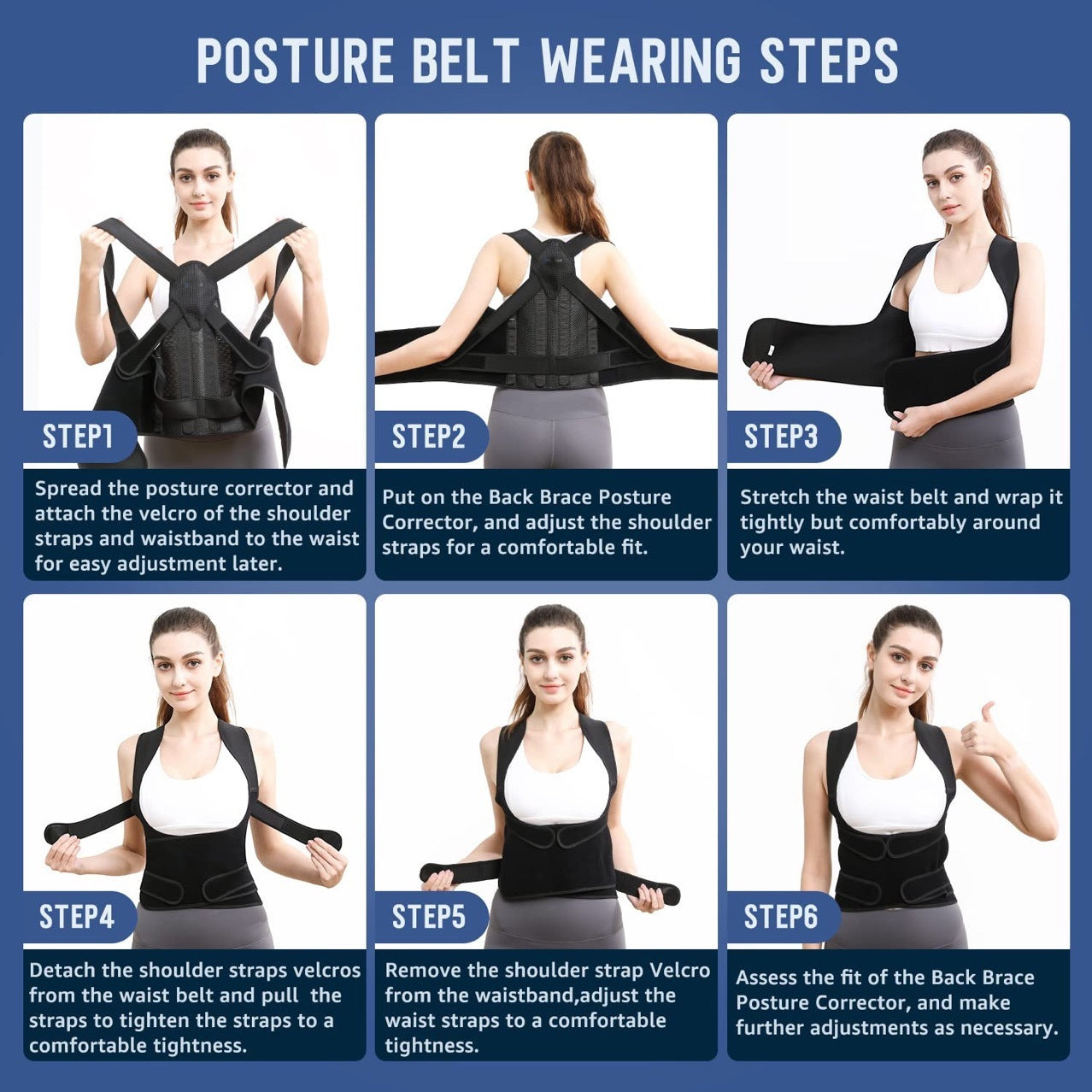 POSTURE BELT WEARING STEPS

STEP1

Spread the posture corrector and attach the velcro of the shoulder straps and waistband to the waist for easy adjustment later.

STEP2

Put on the Back Brace Posture Corrector, and adjust the shoulder straps for a comfortable fit.

STEP3

Stretch the waist belt and wrap it tightly but comfortably around your waist.

STEP4

Detach the shoulder straps velcros from the waist belt and pull the straps to tighten the straps to a comfortable tightness.

STEP5

Remove the shoulder strap Velcro from the waistband,adjust the waist straps to a comfortable tightness.

STEP6

Assess the fit of the Back Brace Posture Corrector, and make further adjustments as necessary.